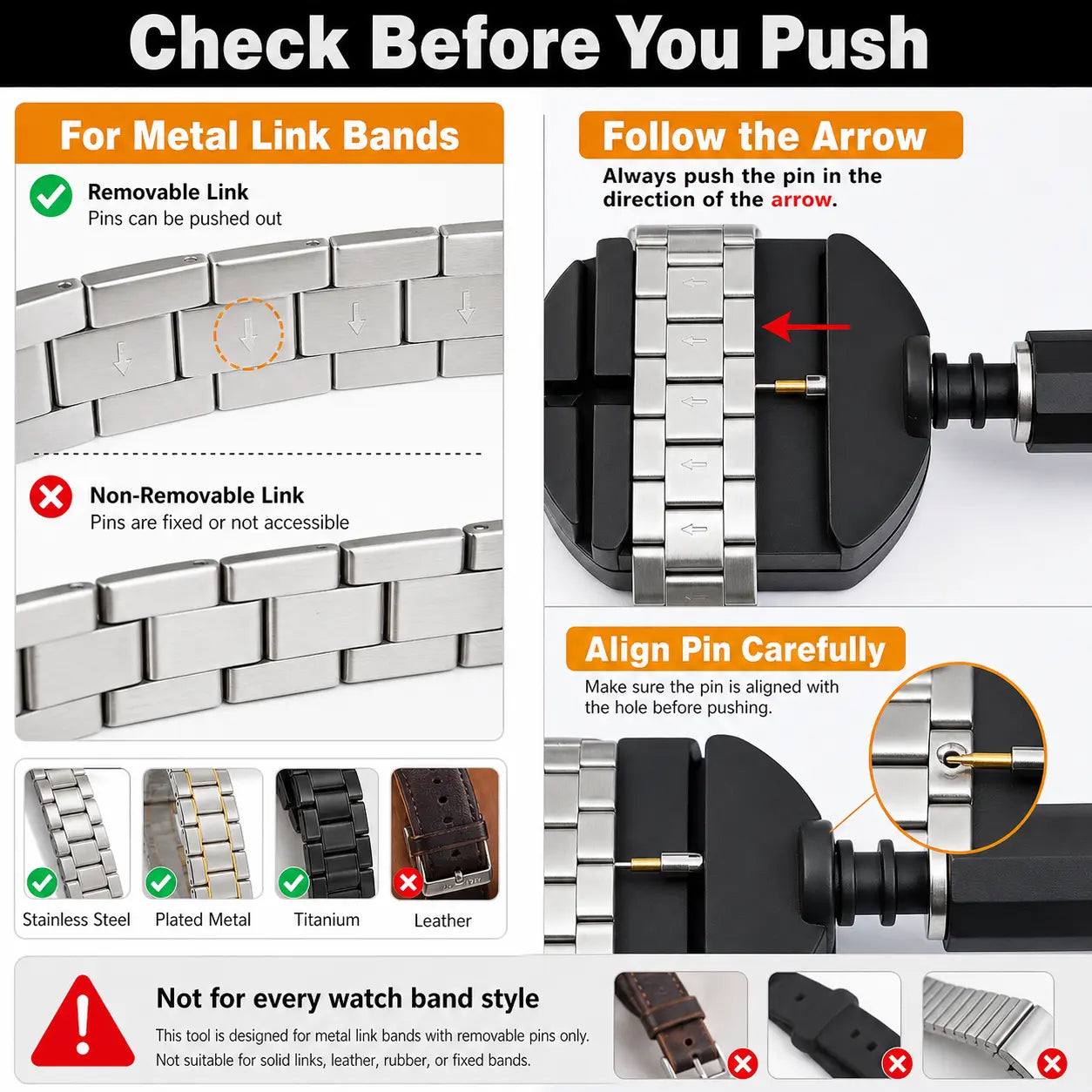 Check Before You Push

For Metal Link Bands

Removable Link
Pins can be pushed out

Non-Removable Link
Pins are fixed or not accessible

Stainless Steel

Plated Metal

Titanium

Leather

Follow the Arrow

Always push the pin in the direction of the arrow.

Align Pin Carefully

Make sure the pin is aligned with the hole before pushing.

Not for every watch band style

This tool is designed for metal link bands with removable pins only. Not suitable for solid links, leather, rubber, or fixed bands.